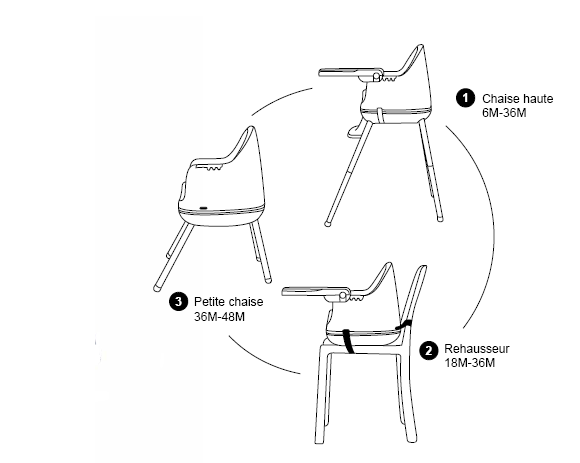 1 Chaise haute
6M-36M

2 Rehausseur
18M-36M

3 Petite chaise
36M-48M